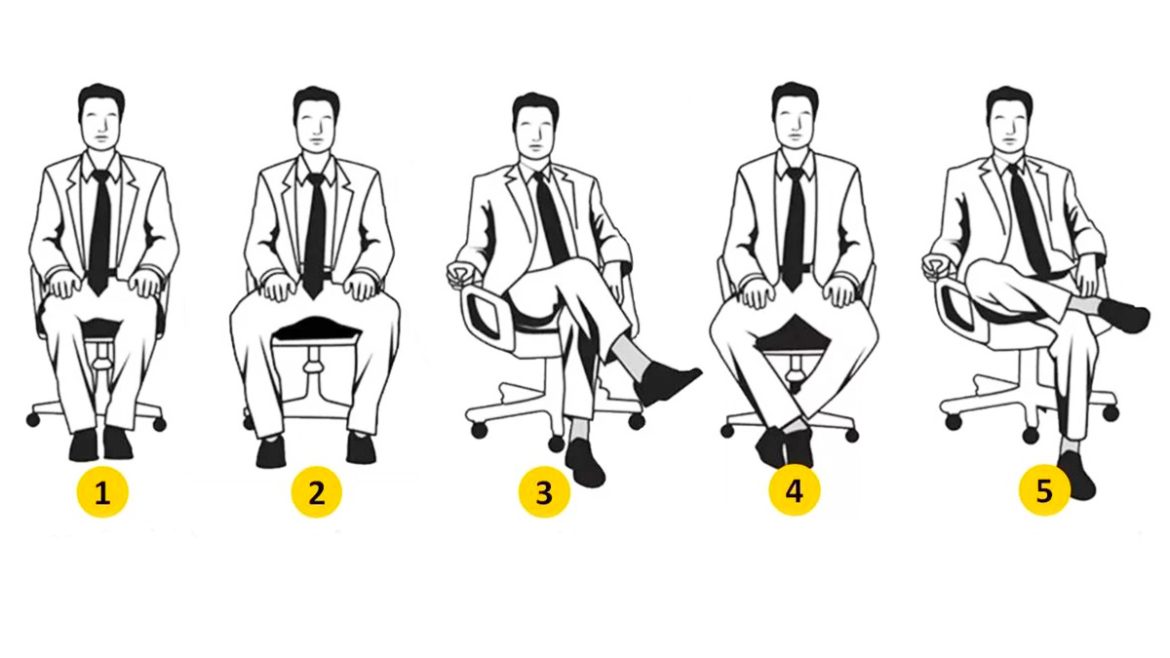 1
2
3
4
5